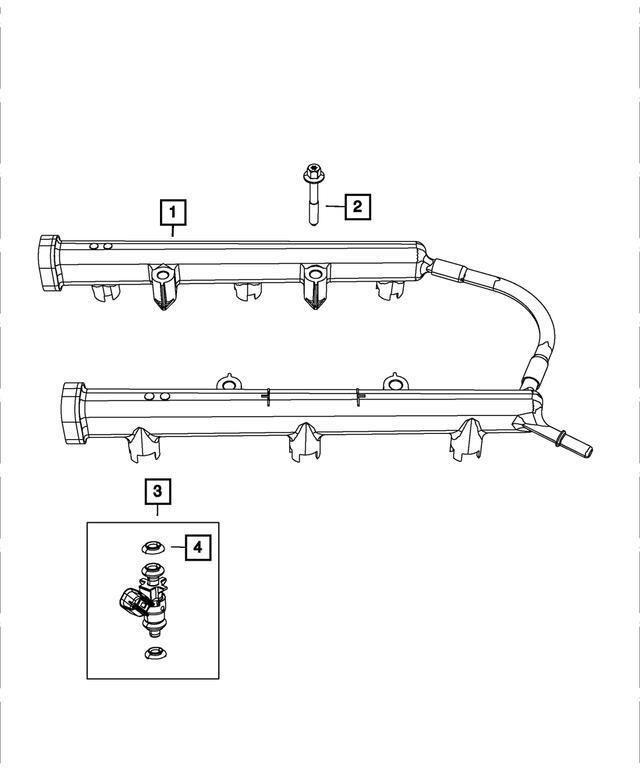 1
2
3
4