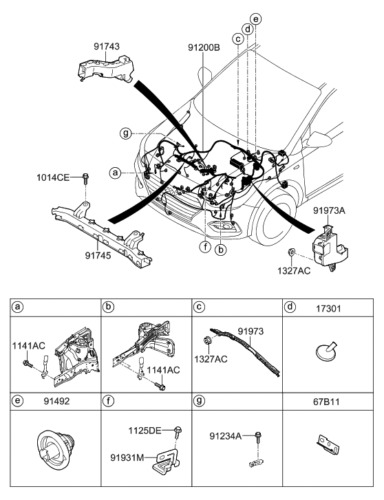 91743

91200B

c d e

g

a

1014CE

91745

f b

91973A

1327AC

| a | b | c | d 17301 |
|---|---|---|---|
| 1141AC | 1141AC | 91973 1327AC | |
| e 91492 | f | g | 67B11 |
| | 1125DE 91931M | 91234A | |