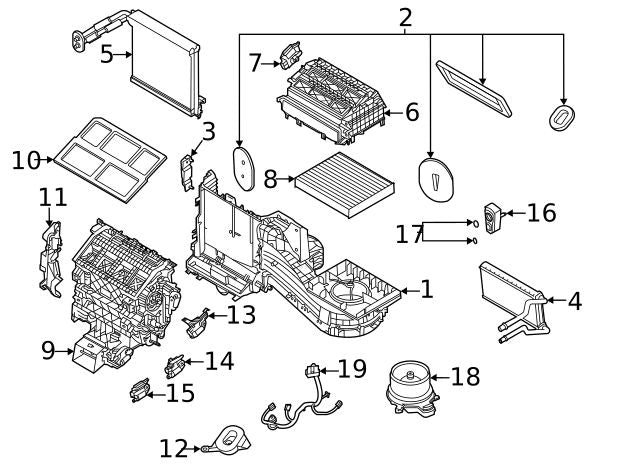 2
5
7
6
3
10
8
11
16
17
1
4
13
9
14
19
18
15
12