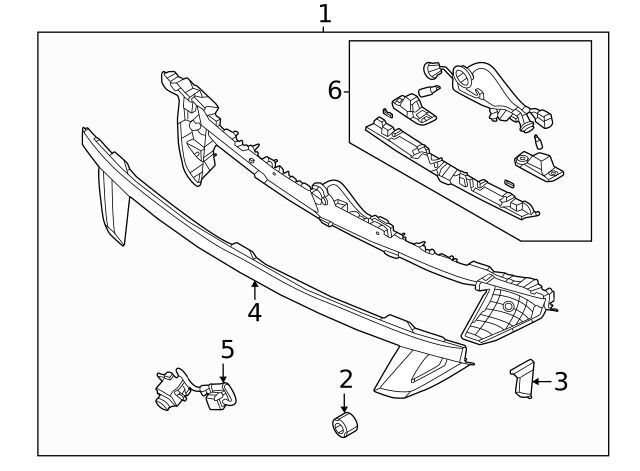 1
6
4
5
2
3